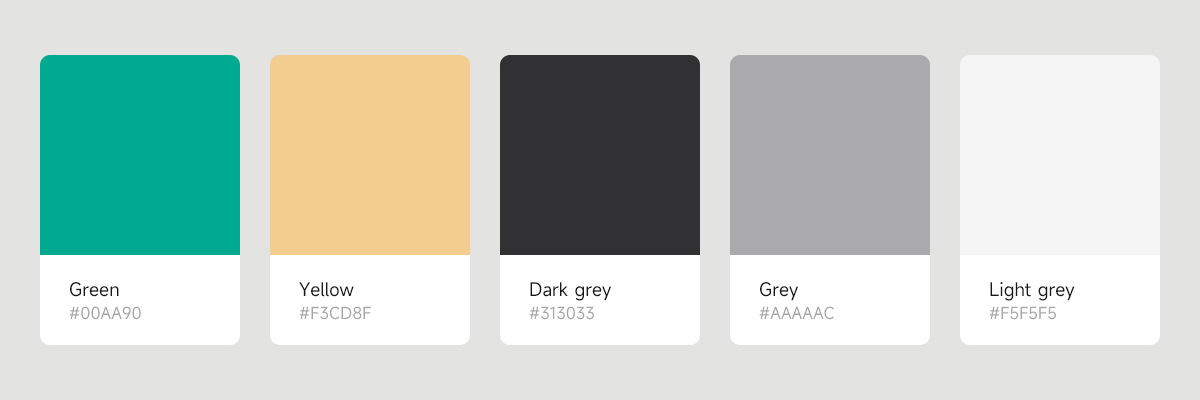 Green
#00AA90

Yellow
#F3CD8F

Dark grey
#313033

Grey
#AAAAAC

Light grey
#F5F5F5